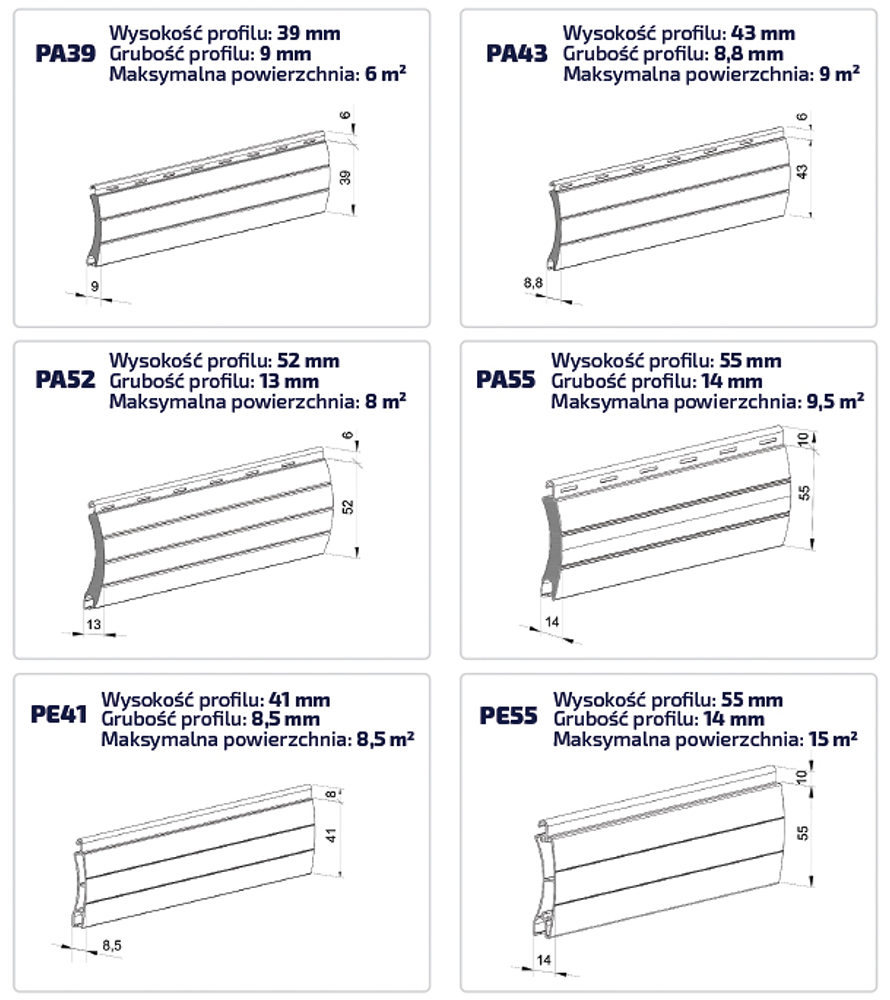 PA39
Wysokość profilu: 39 mm
Grubość profilu: 9 mm
Maksymalna powierzchnia: 6 m²

6
39
9

PA43
Wysokość profilu: 43 mm
Grubość profilu: 8,8 mm
Maksymalna powierzchnia: 9 m²

6
43
8,8

PA52
Wysokość profilu: 52 mm
Grubość profilu: 13 mm
Maksymalna powierzchnia: 8 m²

6
52
13

PA55
Wysokość profilu: 55 mm
Grubość profilu: 14 mm
Maksymalna powierzchnia: 9,5 m²

10
55
14

PE41
Wysokość profilu: 41 mm
Grubość profilu: 8,5 mm
Maksymalna powierzchnia: 8,5 m²

8
41
8,5

PE55
Wysokość profilu: 55 mm
Grubość profilu: 14 mm
Maksymalna powierzchnia: 15 m²

10
55
14