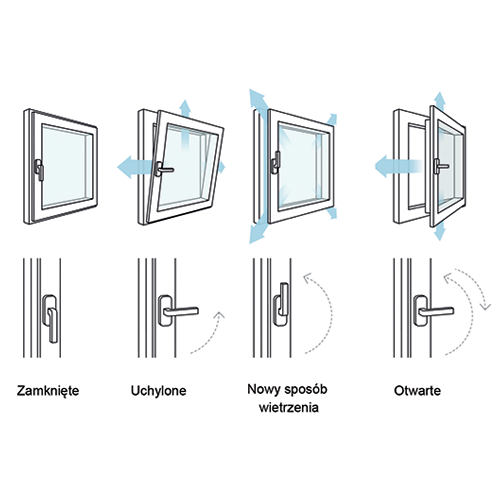 Zamknięte

Uchylone

Nowy sposób wietrzenia

Otwarte